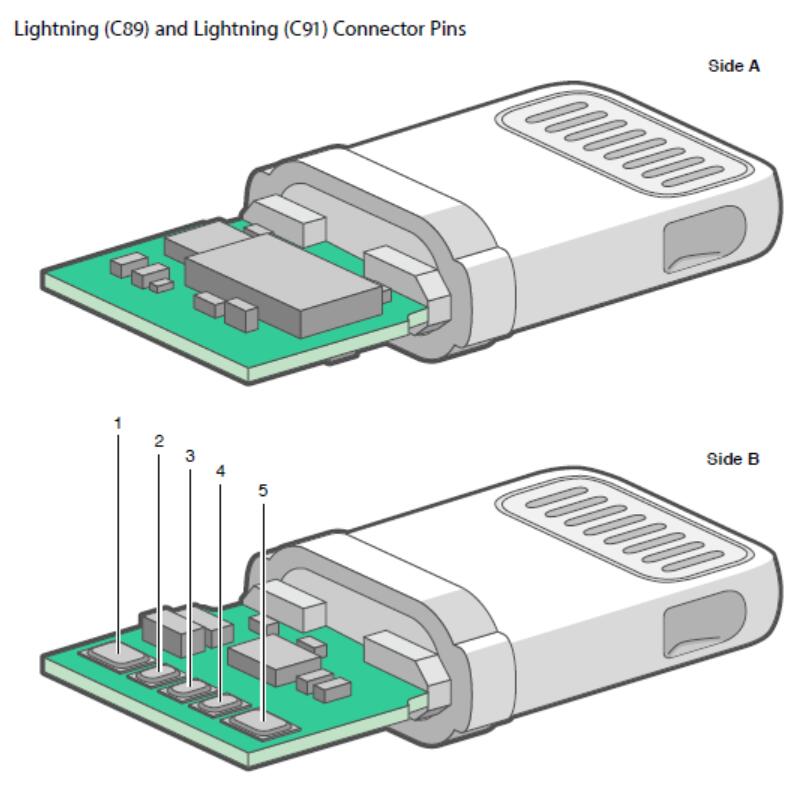 Lightning (C89) and Lightning (C91) Connector Pins

Side A

1
2
3
4
5

Side B